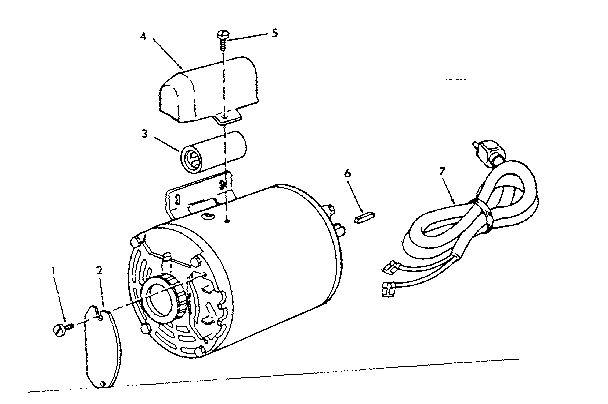 4
5
3
6
7
1
2