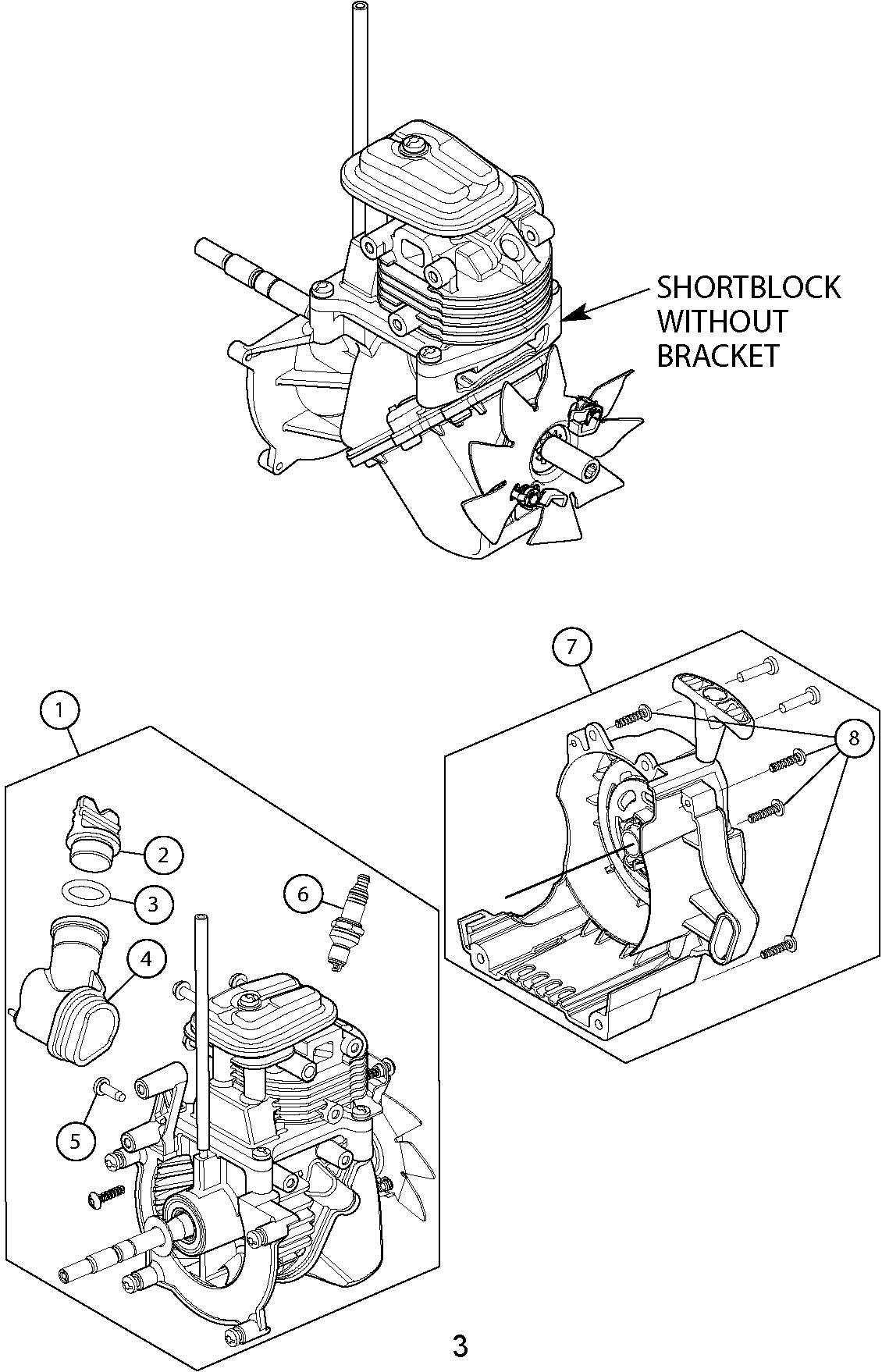 SHORTBLOCK WITHOUT BRACKET

7

8

1

2

3

6

4

5

3