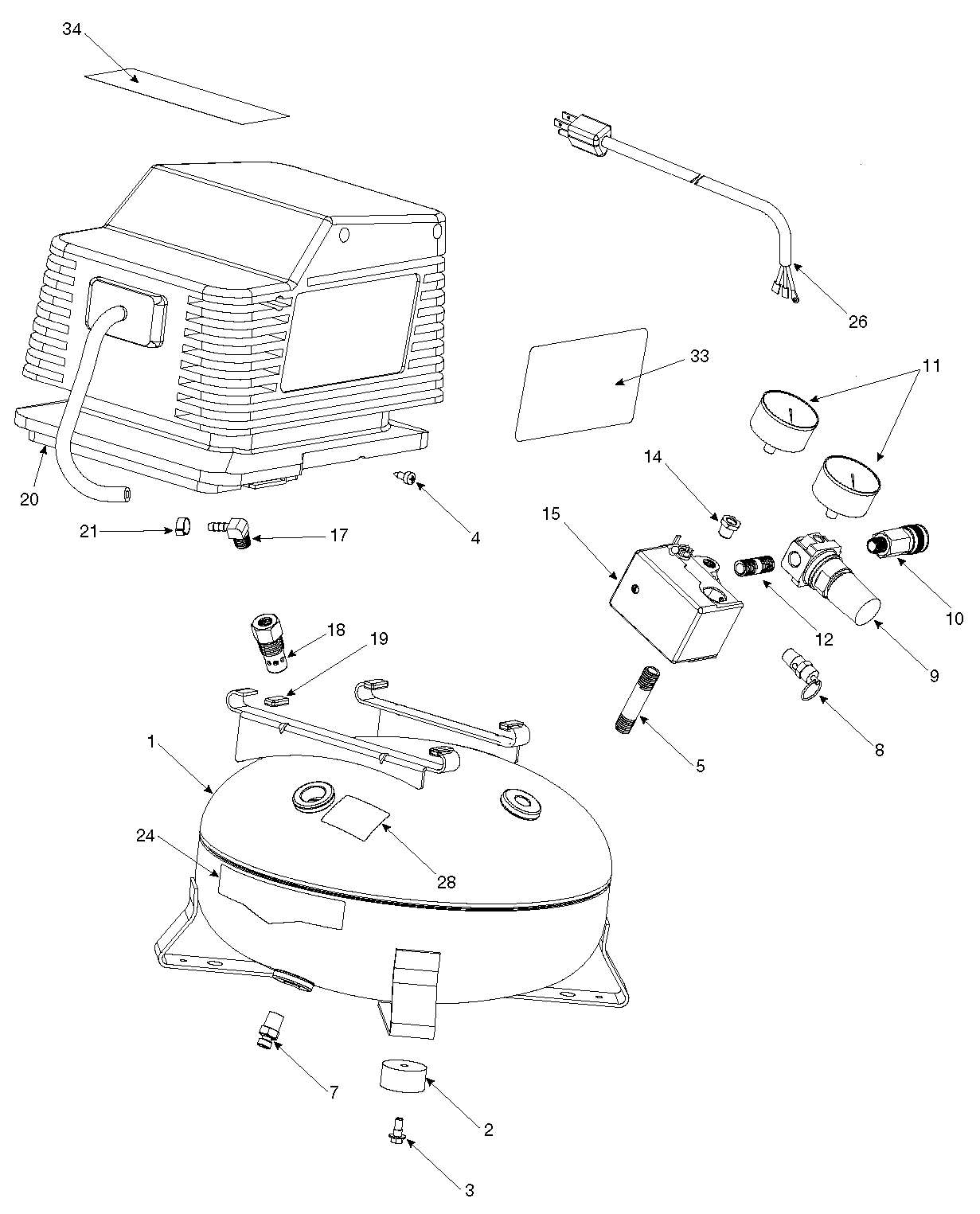 34

26

33

11

20

21

17

4

14

15

10

12

9

18

19

8

5

1

24

28

7

2

3