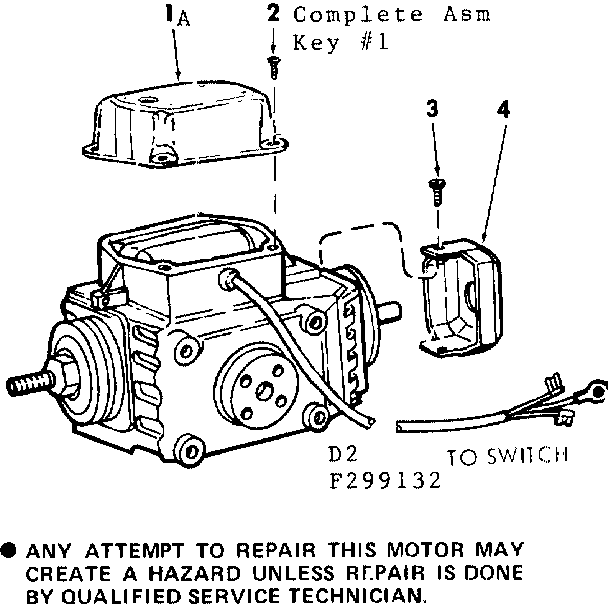 1A

2 Complete Asm Key #1

3

4

D2
F299132

TO SWITCH

● ANY ATTEMPT TO REPAIR THIS MOTOR MAY CREATE A HAZARD UNLESS REPAIR IS DONE BY QUALIFIED SERVICE TECHNICIAN.