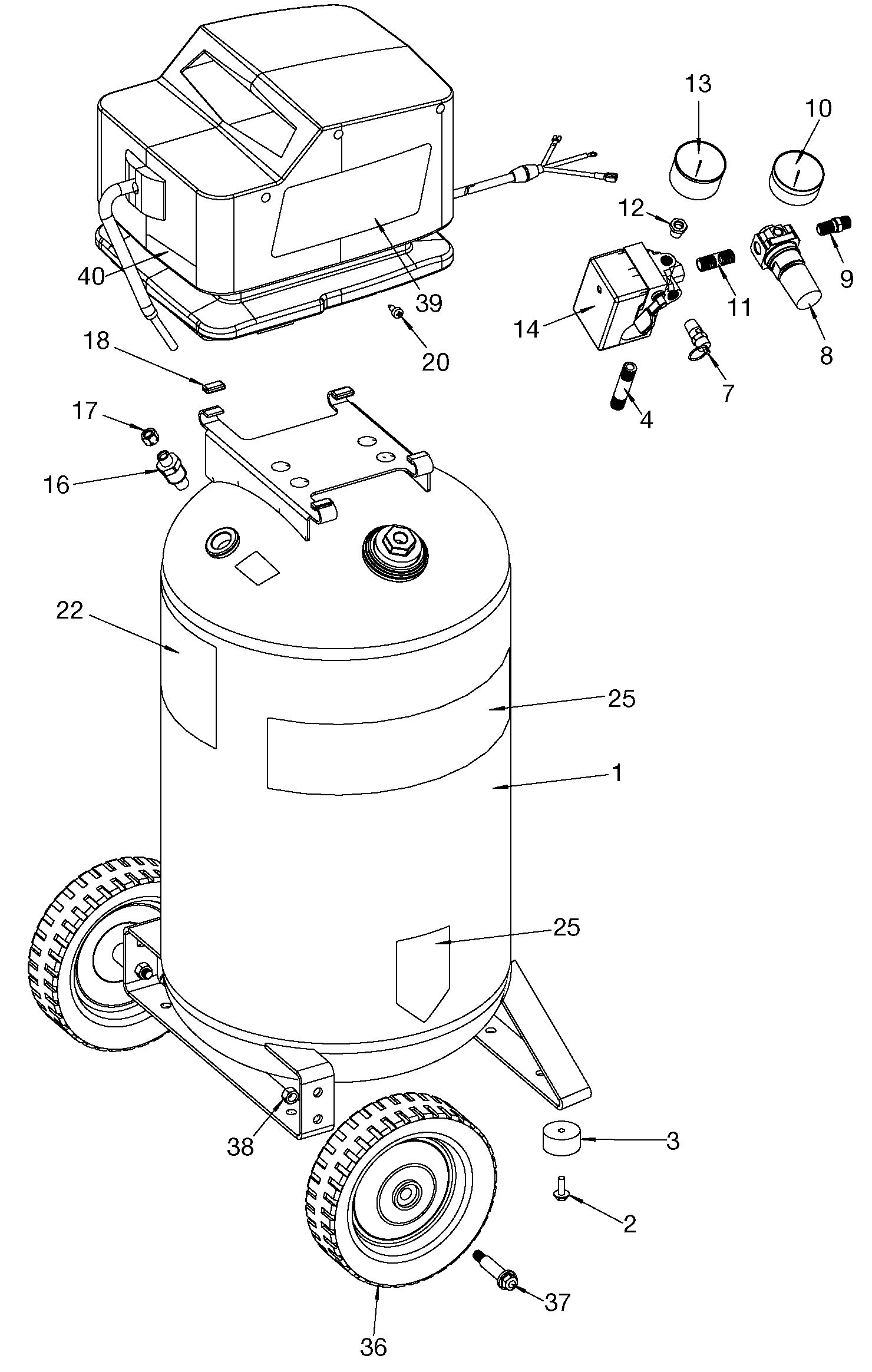 13
10
12
9
11
40
39
14
8
18
20
7
4
17
16
22
25
1
25
38
3
2
37
36